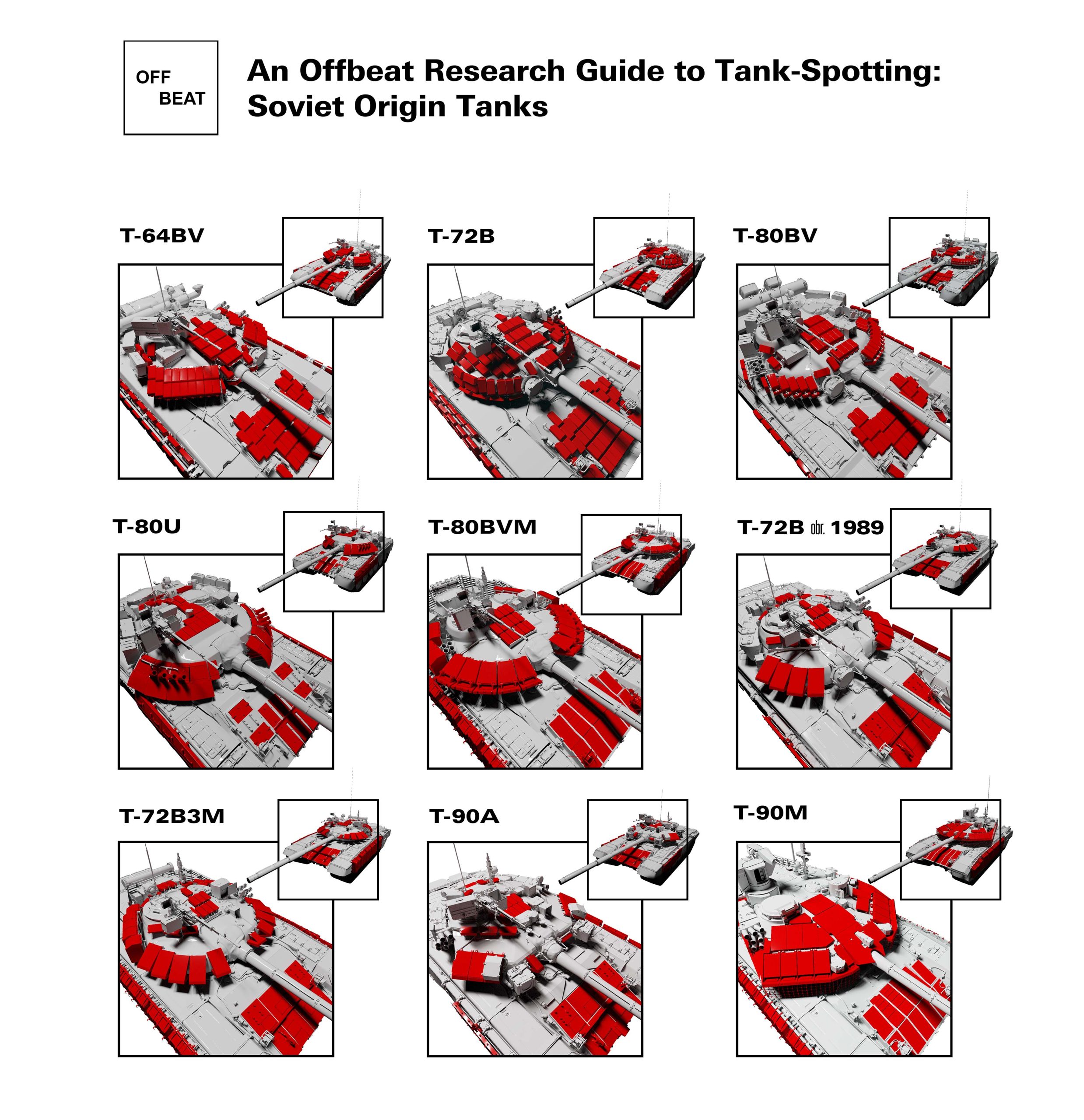 OFF BEAT

An Offbeat Research Guide to Tank-Spotting: Soviet Origin Tanks

T-64BV

T-72B

T-80BV

T-80U

T-80BVM

T-72B obr. 1989

T-72B3M

T-90A

T-90M