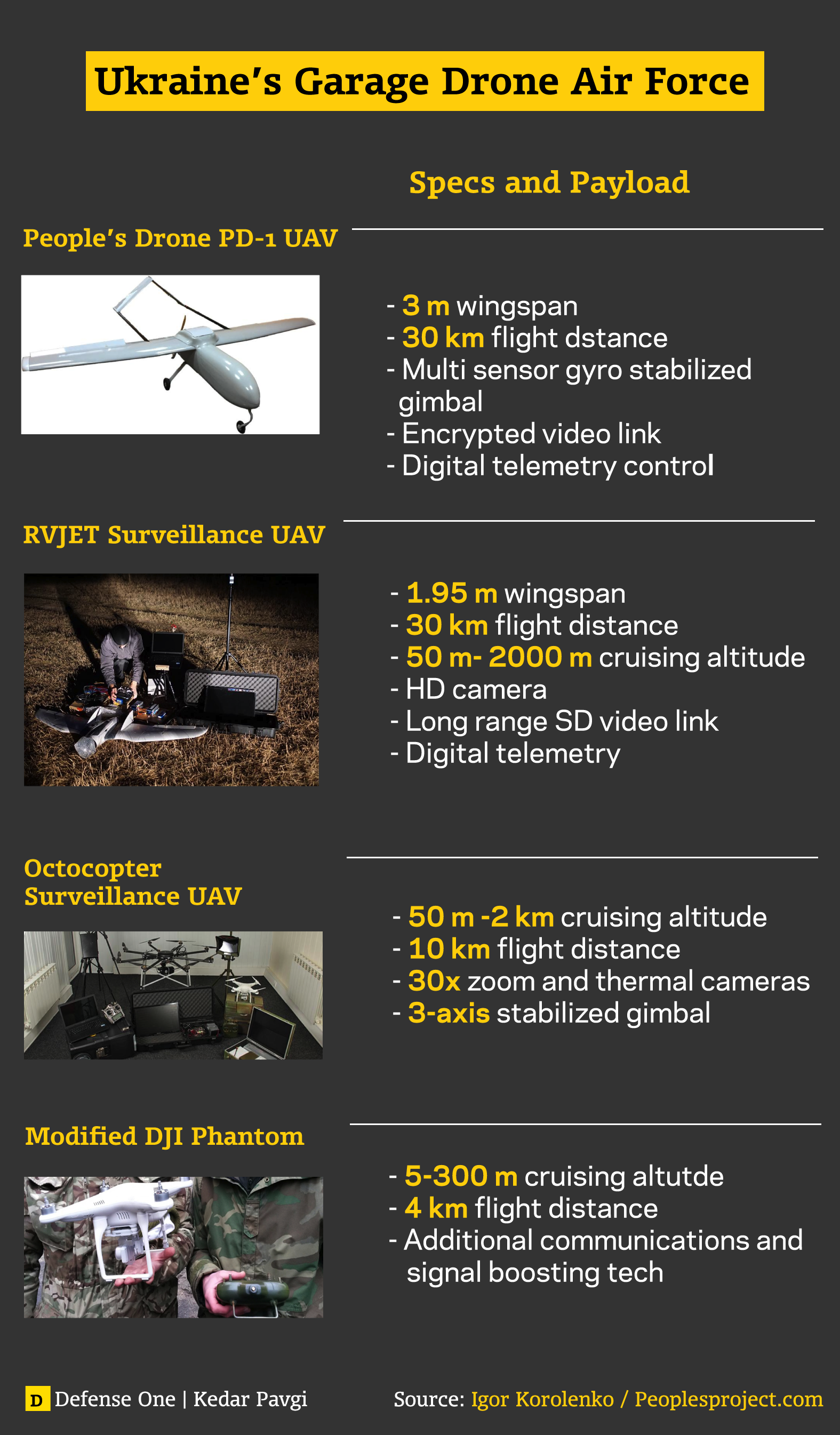 Ukraine's Garage Drone Air Force

Specs and Payload

People's Drone PD-1 UAV

- 3 m wingspan
- 30 km flight dstance
- Multi sensor gyro stabilized gimbal
- Encrypted video link
- Digital telemetry control

RVJET Surveillance UAV

- 1.95 m wingspan
- 30 km flight distance
- 50 m- 2000 m cruising altitude
- HD camera
- Long range SD video link
- Digital telemetry

Octocopter Surveillance UAV

- 50 m -2 km cruising altitude
- 10 km flight distance
- 30x zoom and thermal cameras
- 3-axis stabilized gimbal

Modified DJI Phantom

- 5-300 m cruising altutde
- 4 km flight distance
- Additional communications and signal boosting tech

D Defense One | Kedar Pavgi

Source: Igor Korolenko / Peoplesproject.com