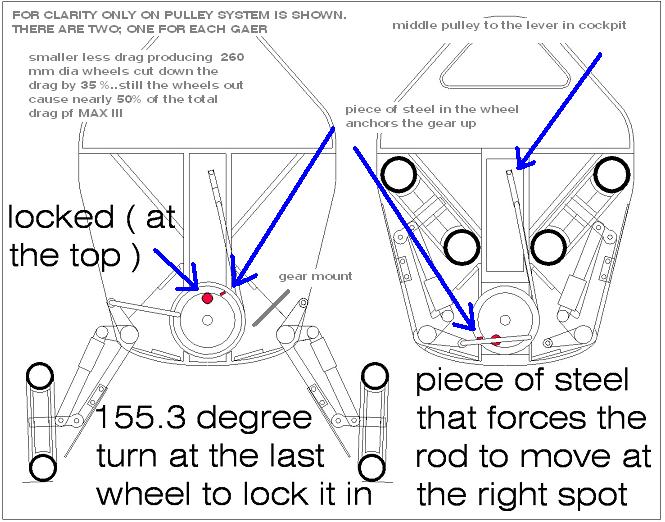 FOR CLARITY ONLY ON PULLEY SYSTEM IS SHOWN. THERE ARE TWO; ONE FOR EACH GAER

middle pulley to the lever in cockpit

smaller less drag producing 260 mm dia wheels cut down the drag by 35 %..still the wheels out cause nearly 50% of the total drag pf MAX III

piece of steel in the wheel anchors the gear up

locked ( at the top )

gear mount

155.3 degree turn at the last wheel to lock it in

piece of steel that forces the rod to move at the right spot